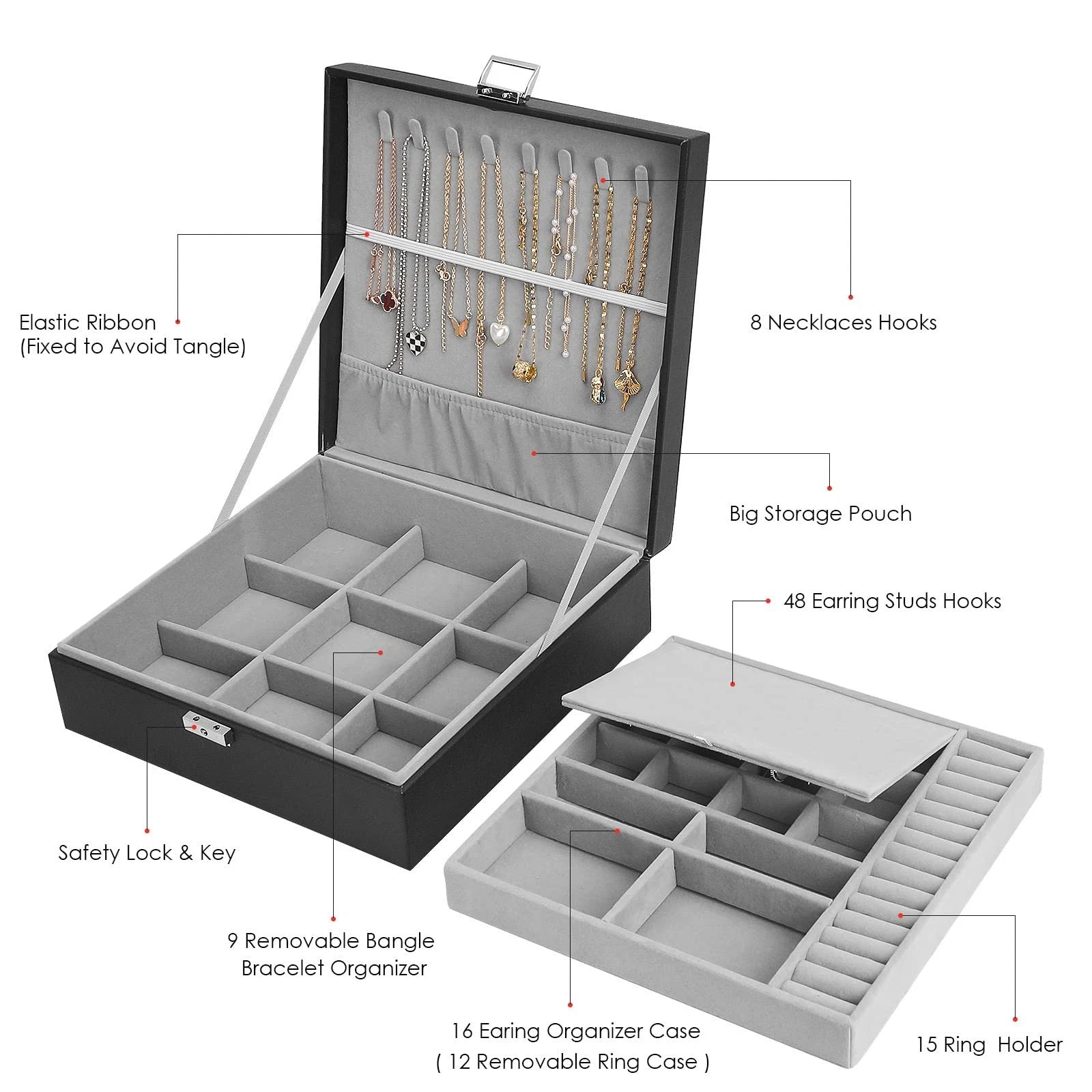 Elastic Ribbon
(Fixed to Avoid Tangle)

8 Necklaces Hooks

Big Storage Pouch

48 Earring Studs Hooks

Safety Lock & Key

9 Removable Bangle
Bracelet Organizer

16 Earing Organizer Case
( 12 Removable Ring Case )

15 Ring Holder