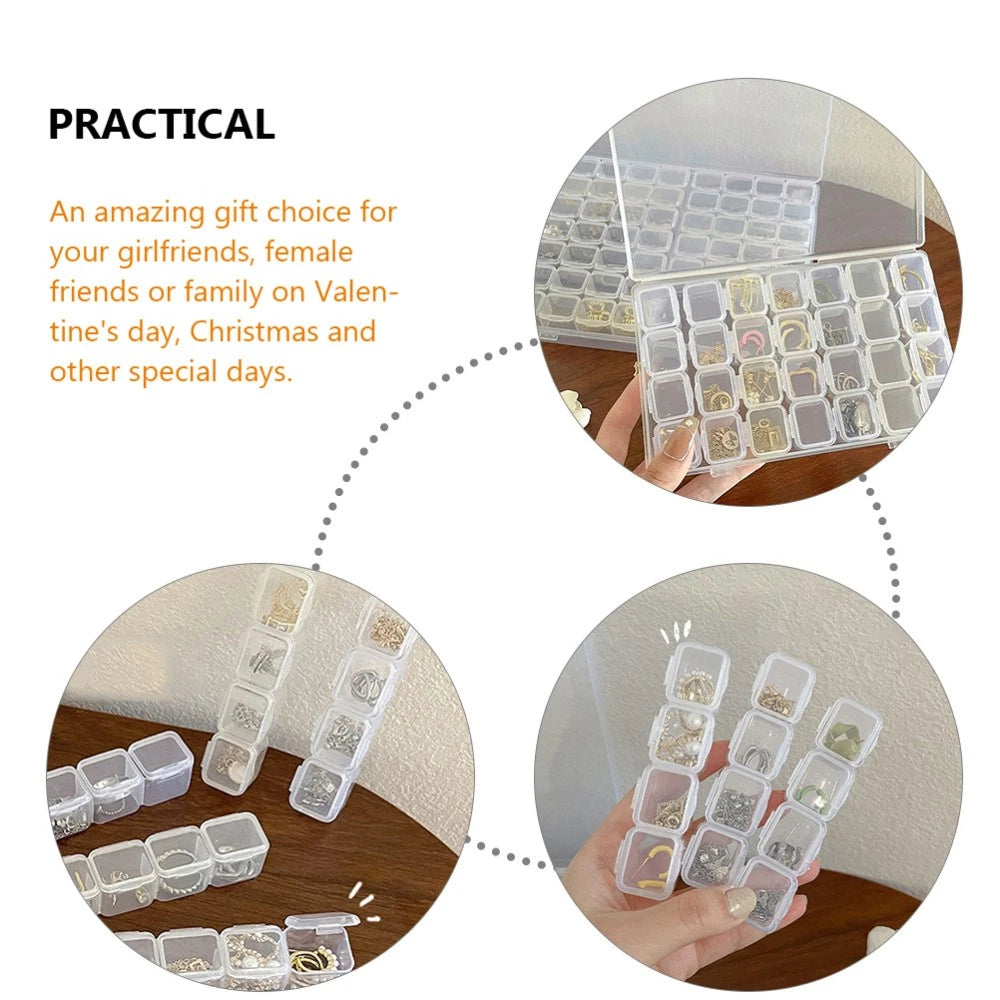 PRACTICAL

An amazing gift choice for your girlfriends, female friends or family on Valentine's day, Christmas and other special days.