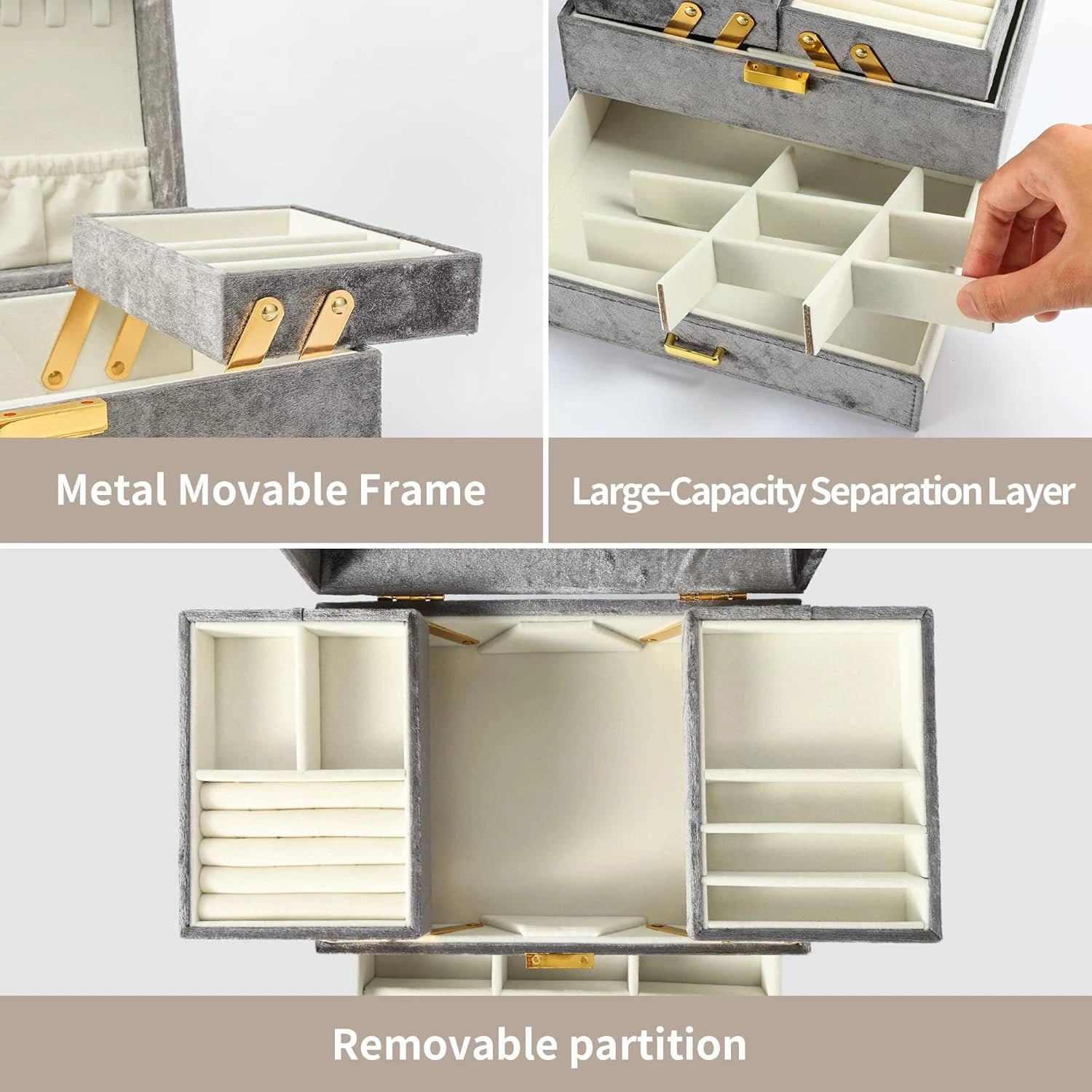 Metal Movable Frame

Large-Capacity Separation Layer

Removable partition