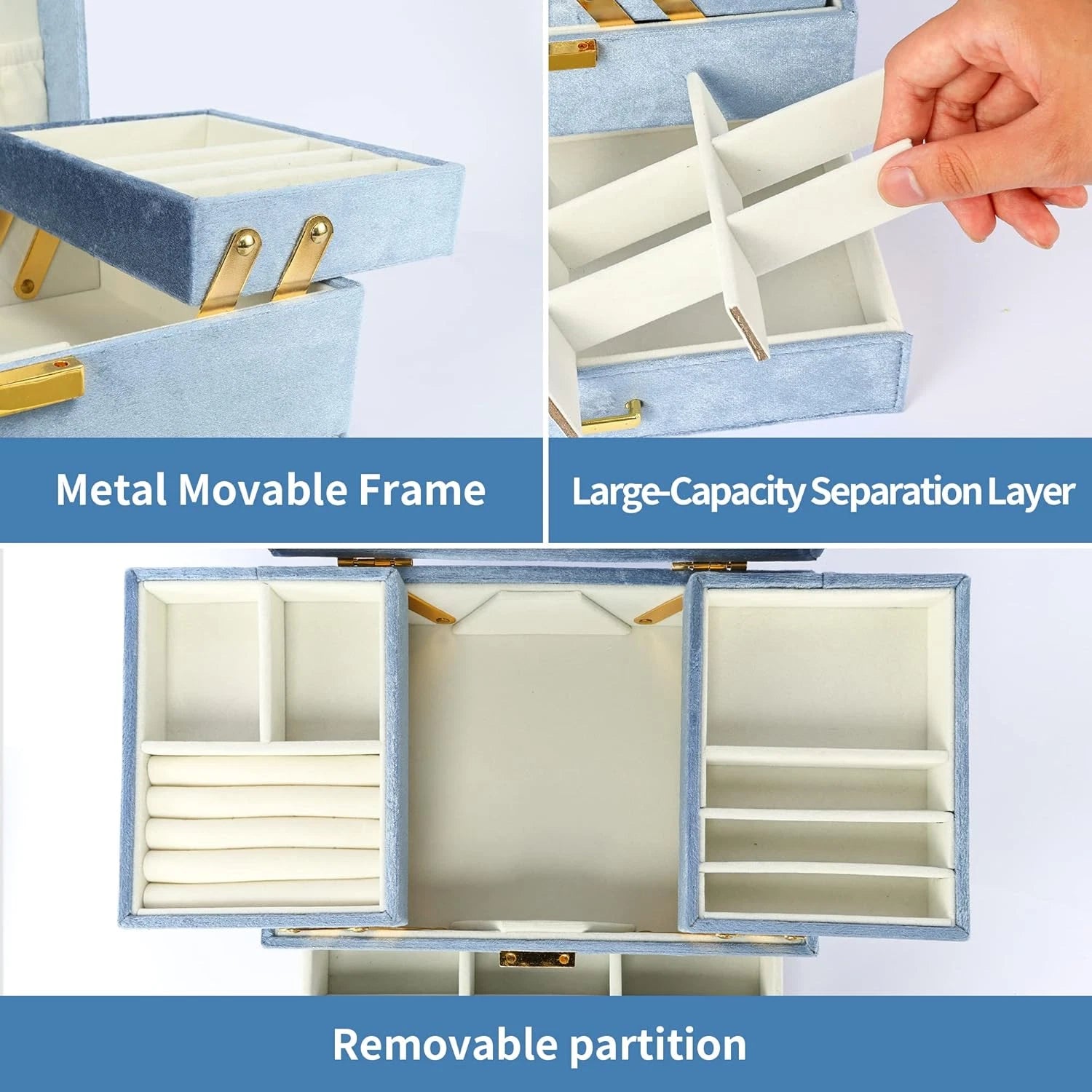 Metal Movable Frame

Large-Capacity Separation Layer

Removable partition