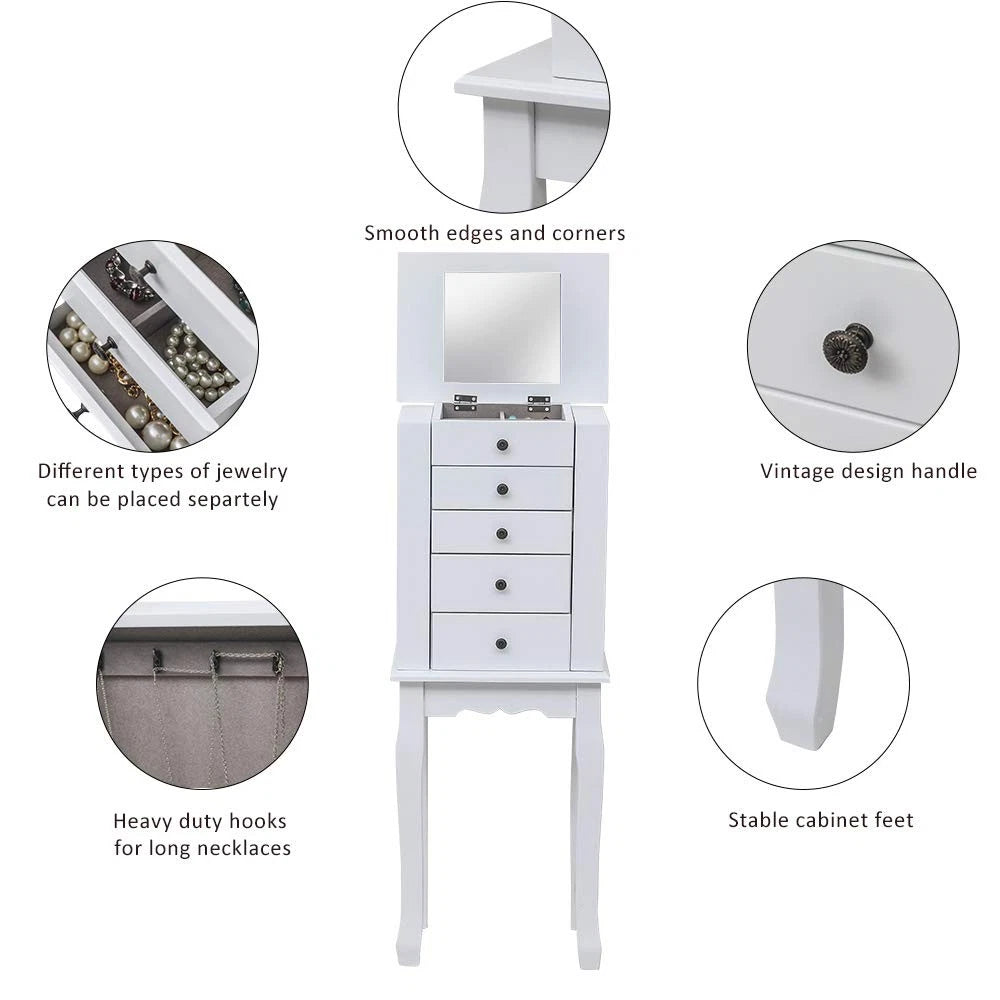 Smooth edges and corners

Different types of jewelry can be placed separtely

Vintage design handle

Heavy duty hooks for long necklaces

Stable cabinet feet